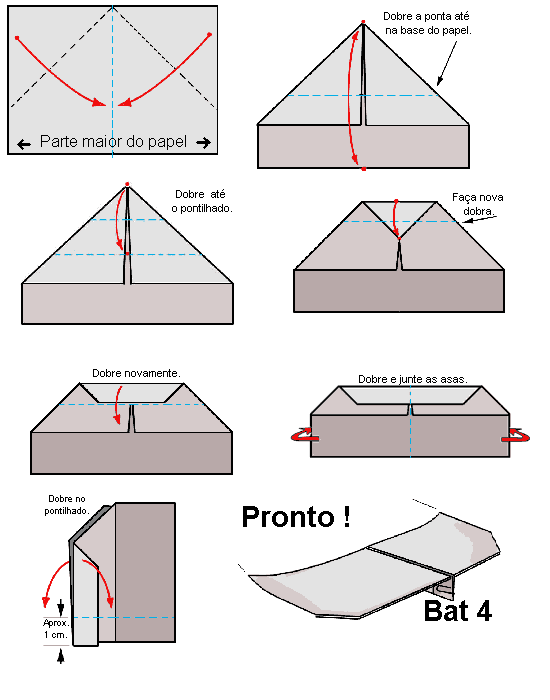 ← Parte maior do papel →

Dobre a ponta até na base do papel.

Dobre até o pontilhado.

Faça nova dobra.

Dobre novamente.

Dobre e junte as asas.

Dobre no pontilhado.

Aprox. 1 cm.

Pronto !

Bat 4